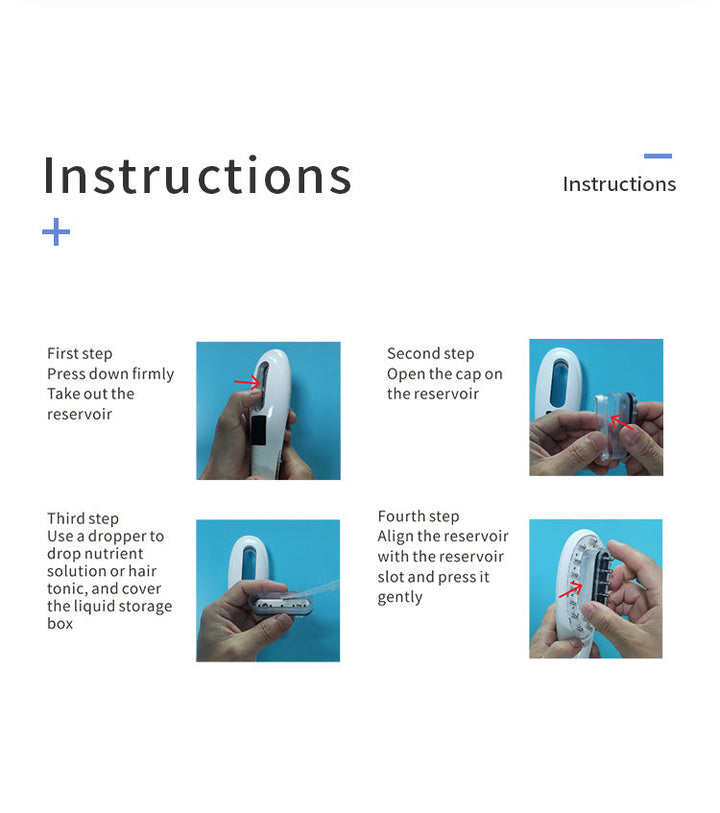 Instructions

Instructions

First step
Press down firmly
Take out the reservoir

Second step
Open the cap on the reservoir

Third step
Use a dropper to drop nutrient solution or hair tonic, and cover the liquid storage box

Fourth step
Align the reservoir with the reservoir slot and press it gently